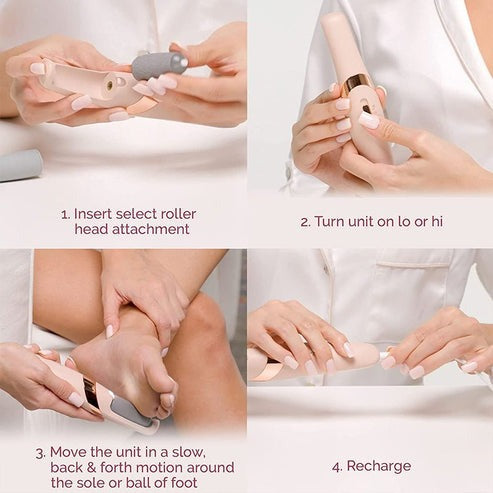 1. Insert select roller head attachment

2. Turn unit on lo or hi

3. Move the unit in a slow, back & forth motion around the sole or ball of foot

4. Recharge